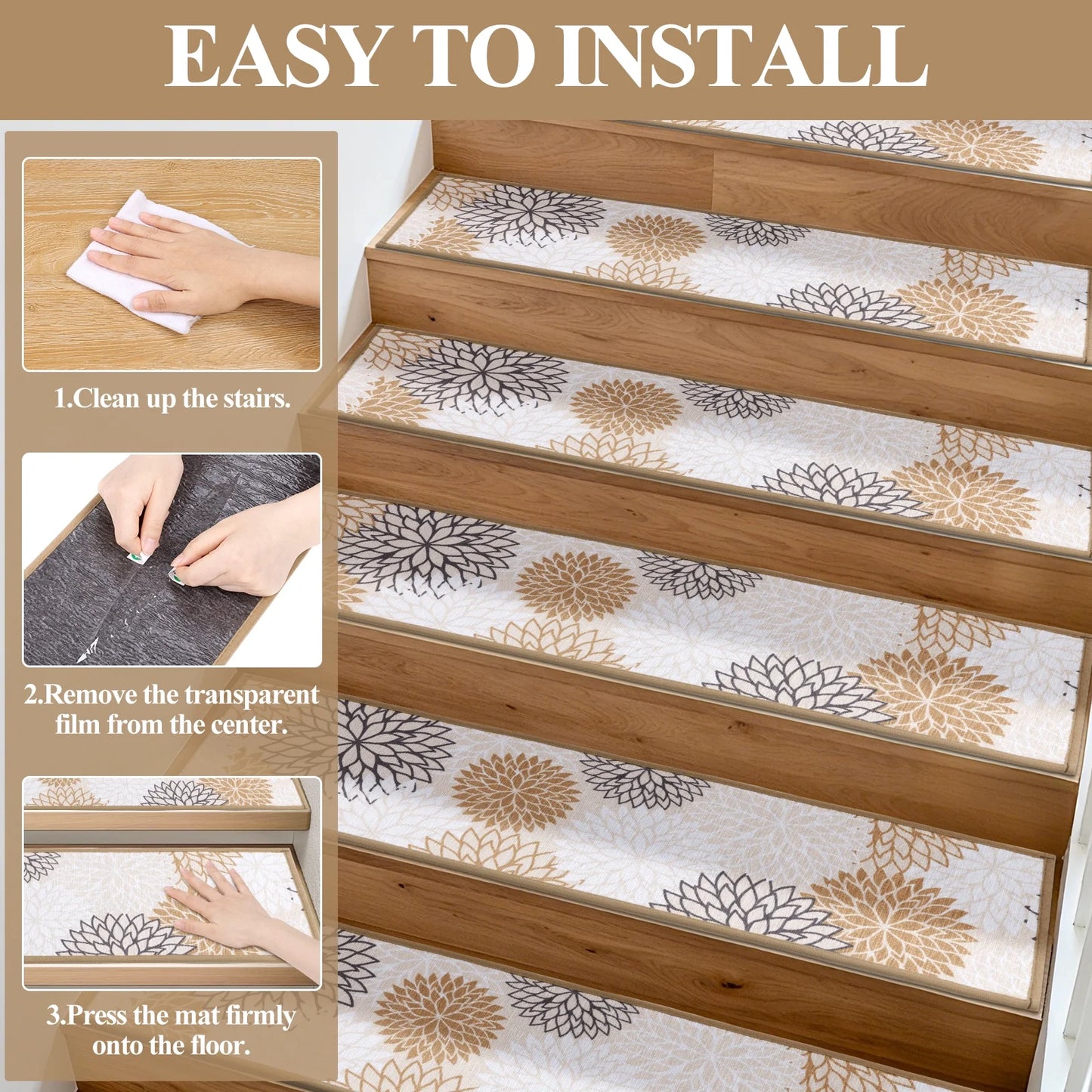 EASY TO INSTALL

1.Clean up the stairs.

2.Remove the transparent film from the center.

3.Press the mat firmly onto the floor.