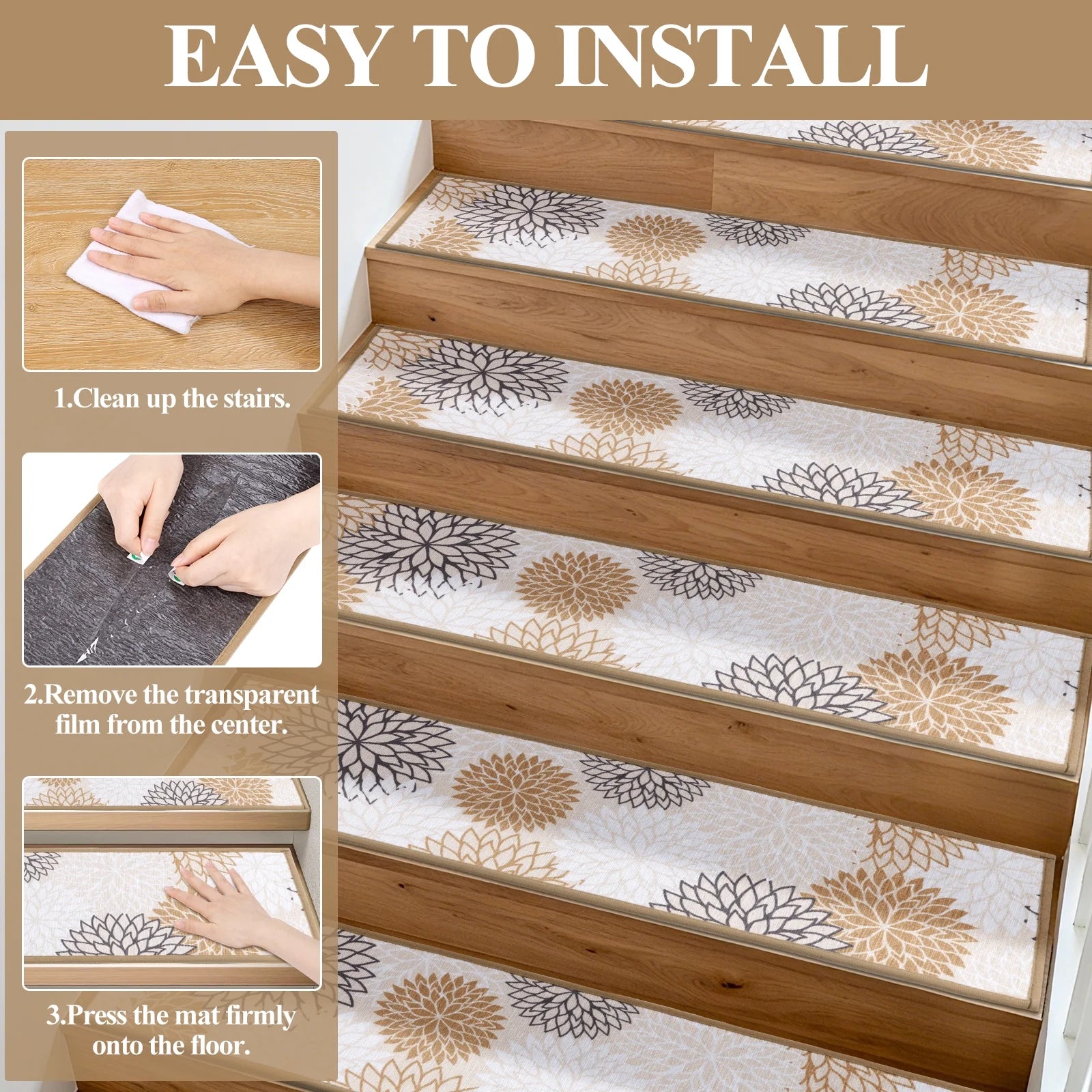 EASY TO INSTALL

1.Clean up the stairs.

2.Remove the transparent film from the center.

3.Press the mat firmly onto the floor.