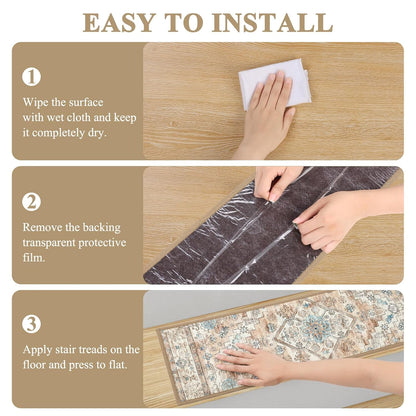 EASY TO INSTALL

1

Wipe the surface with wet cloth and keep it completely dry.

2

Remove the backing transparent protective film.

3

Apply stair treads on the floor and press to flat.