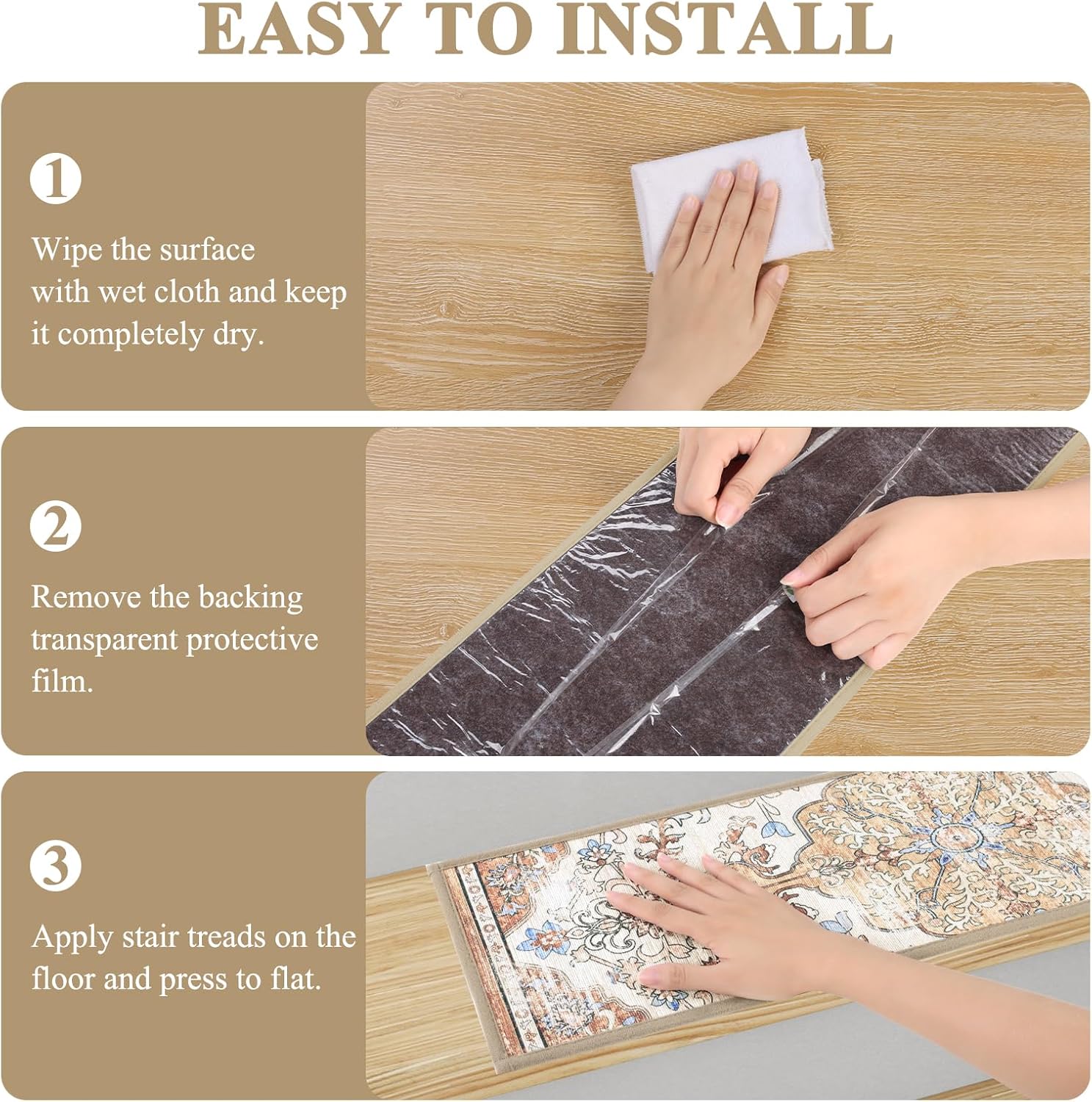 EASY TO INSTALL

1

Wipe the surface with wet cloth and keep it completely dry.

2

Remove the backing transparent protective film.

3

Apply stair treads on the floor and press to flat.