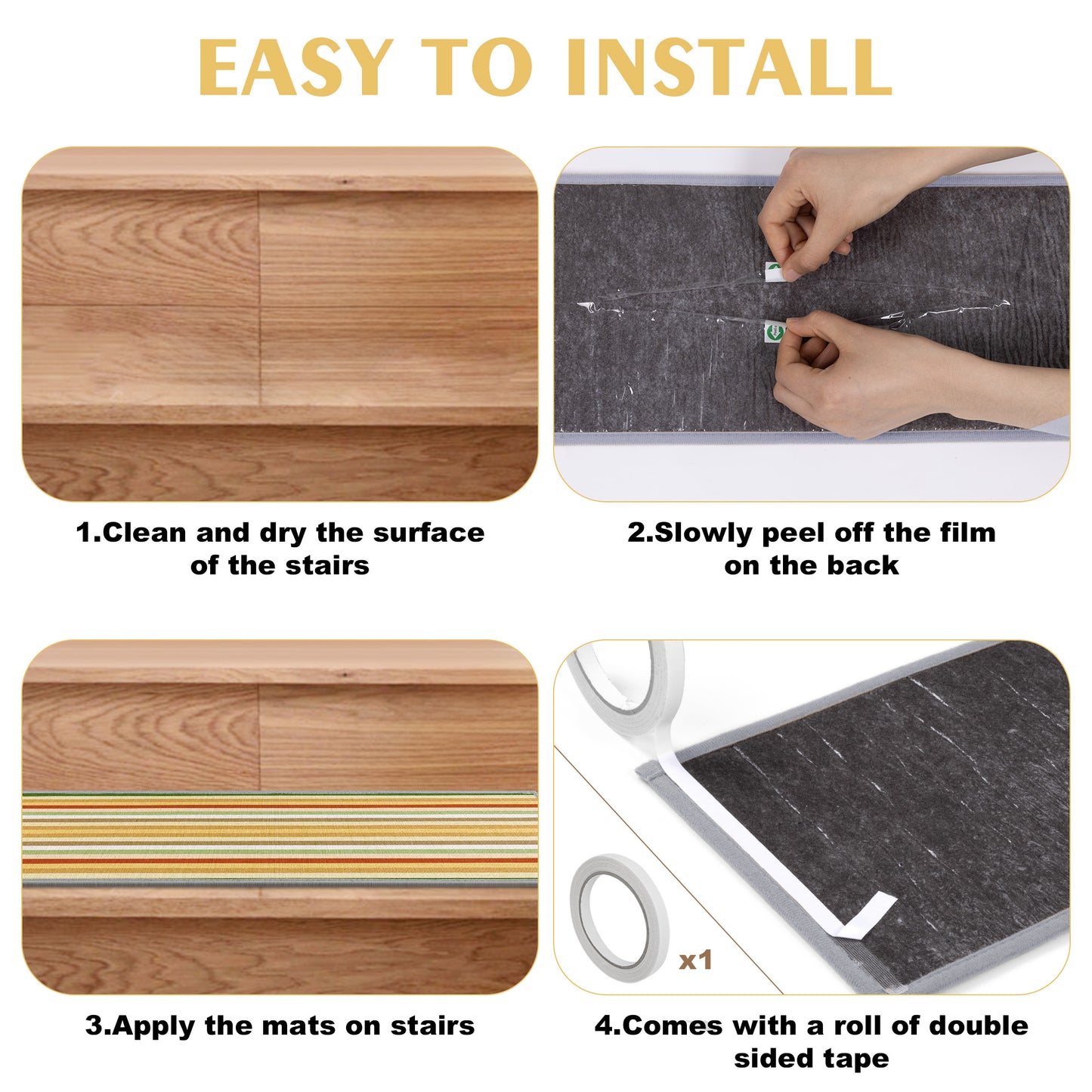 EASY TO INSTALL

1.Clean and dry the surface of the stairs

2.Slowly peel off the film on the back

3.Apply the mats on stairs

x1

4.Comes with a roll of double sided tape