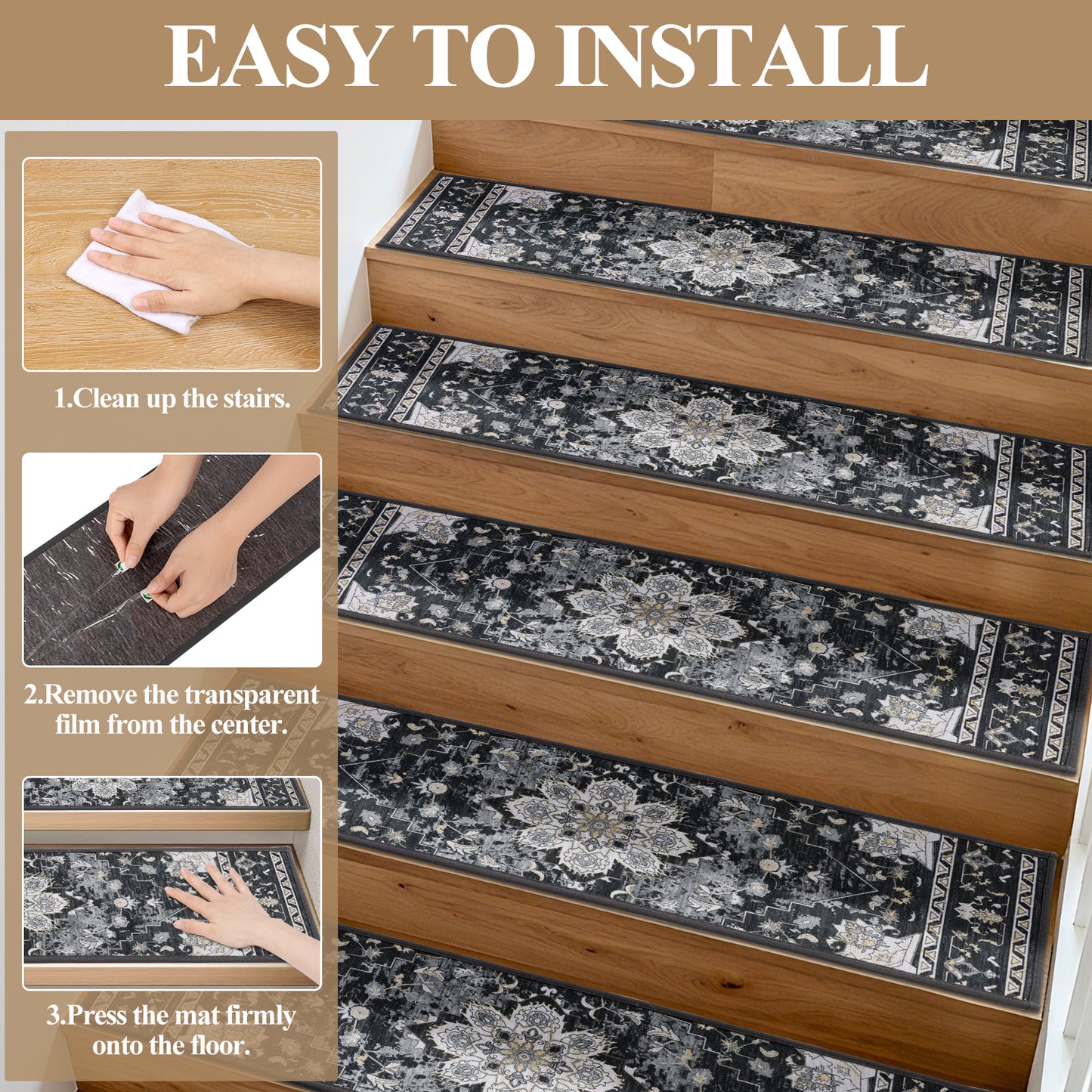 EASY TO INSTALL

1.Clean up the stairs.

2.Remove the transparent film from the center.

3.Press the mat firmly onto the floor.