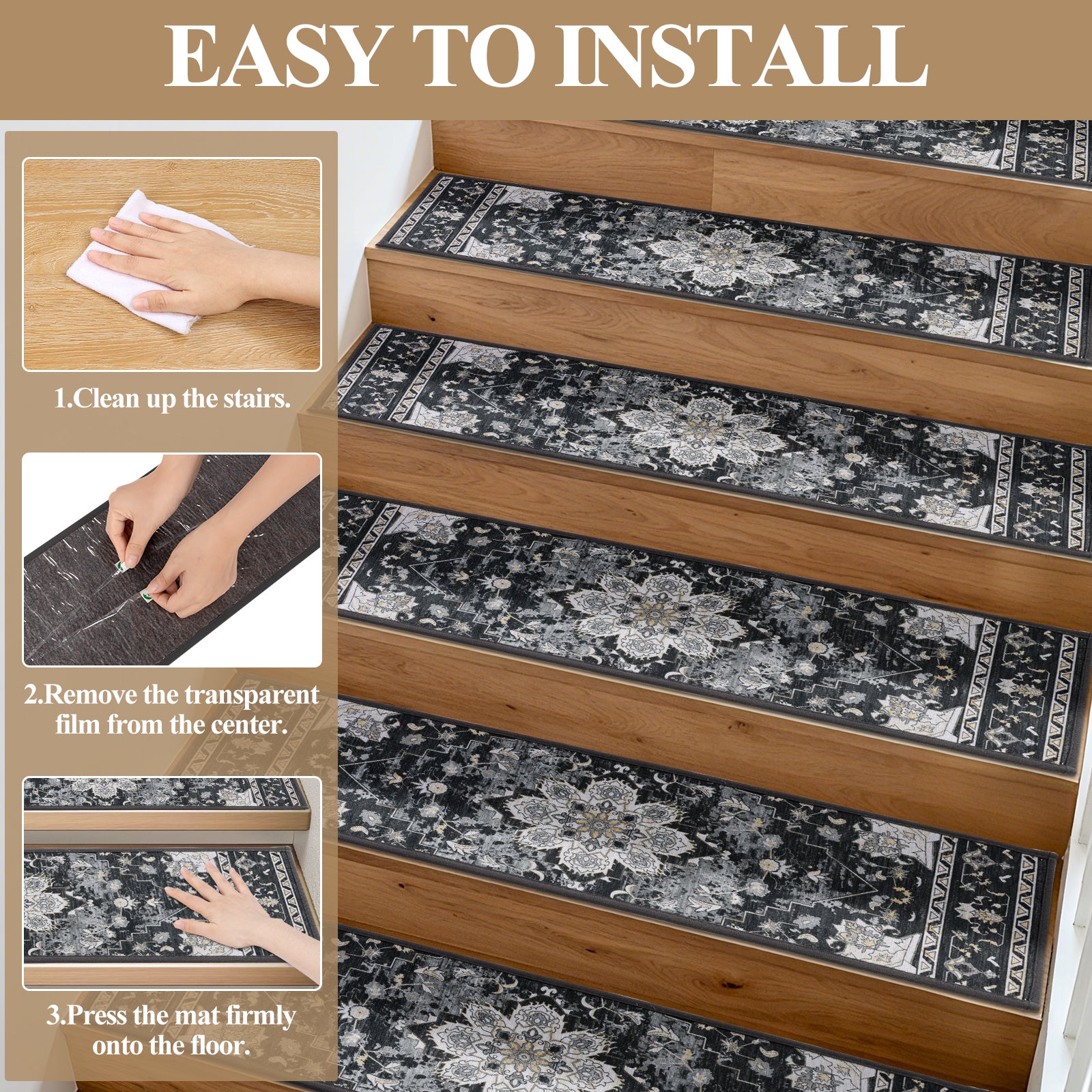 EASY TO INSTALL

1.Clean up the stairs.

2.Remove the transparent film from the center.

3.Press the mat firmly onto the floor.