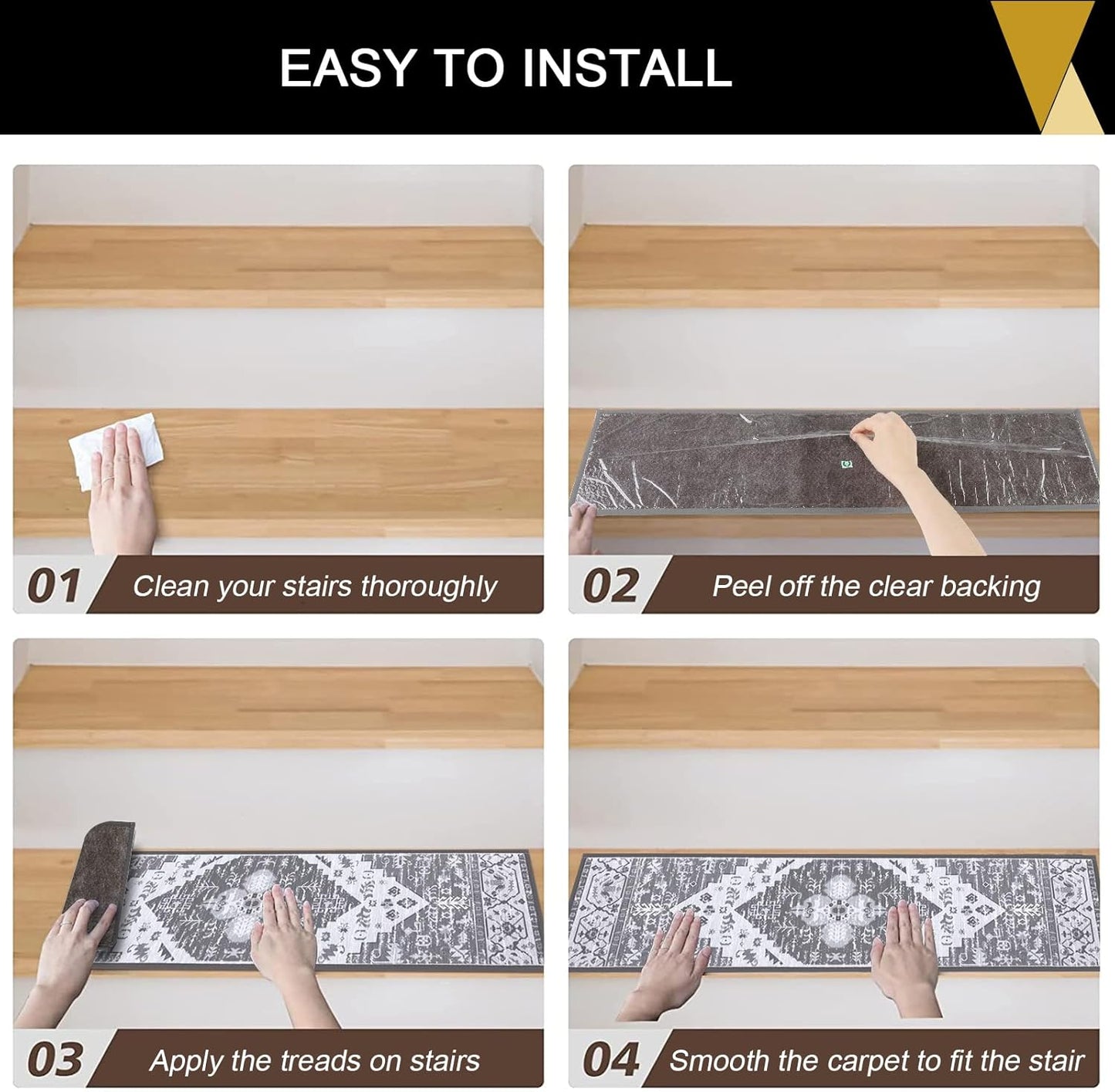 EASY TO INSTALL

01 Clean your stairs thoroughly

02 Peel off the clear backing

03 Apply the treads on stairs

04 Smooth the carpet to fit the stair