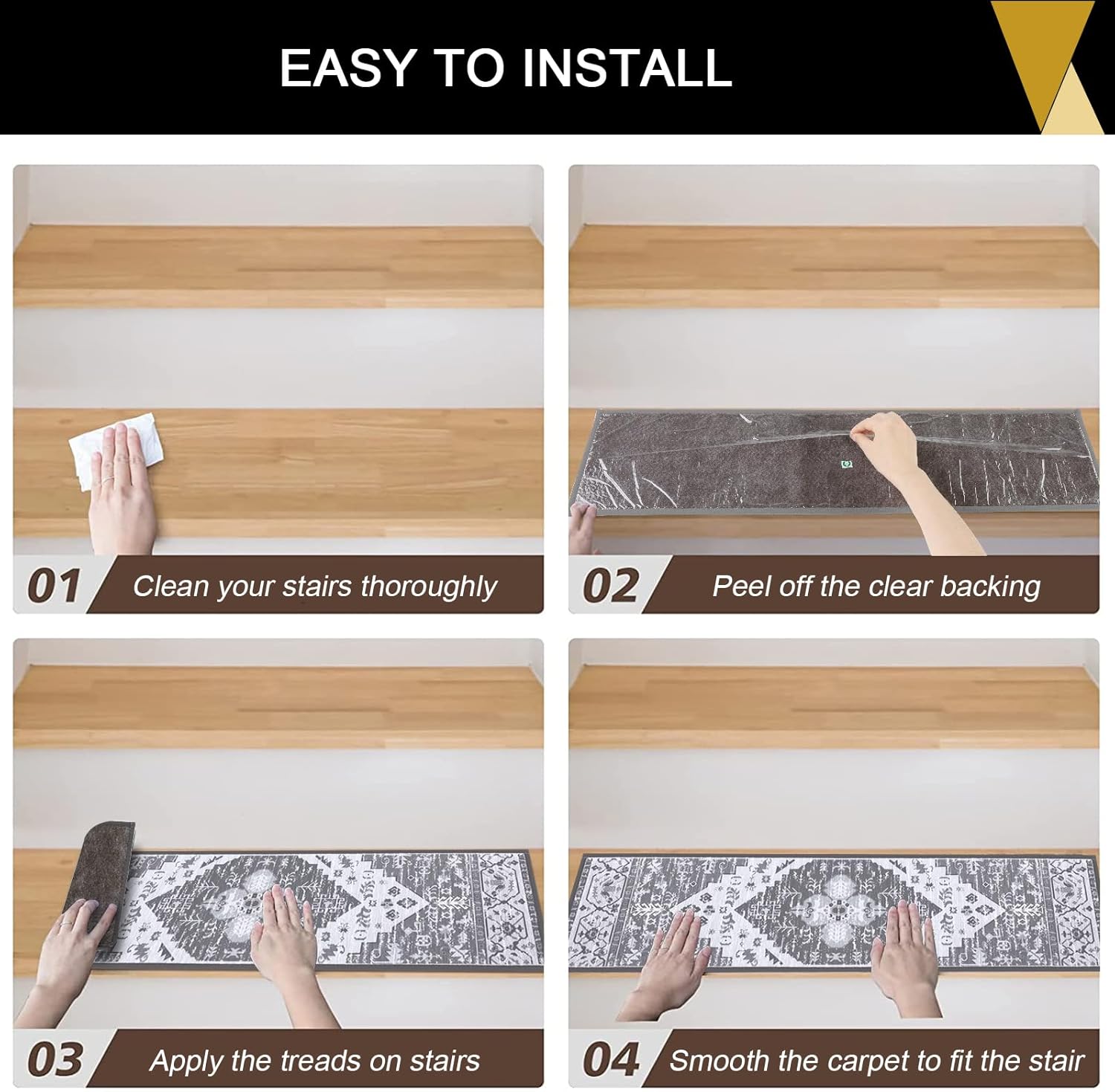 EASY TO INSTALL

01 Clean your stairs thoroughly

02 Peel off the clear backing

03 Apply the treads on stairs

04 Smooth the carpet to fit the stair