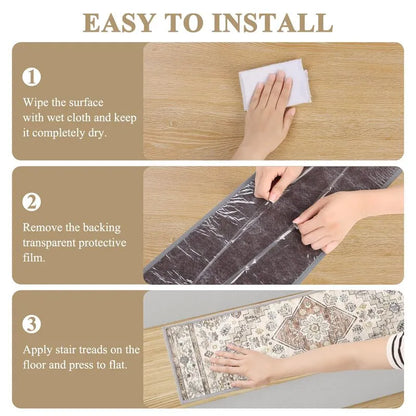 EASY TO INSTALL

1

Wipe the surface with wet cloth and keep it completely dry.

2

Remove the backing transparent protective film.

3

Apply stair treads on the floor and press to flat.